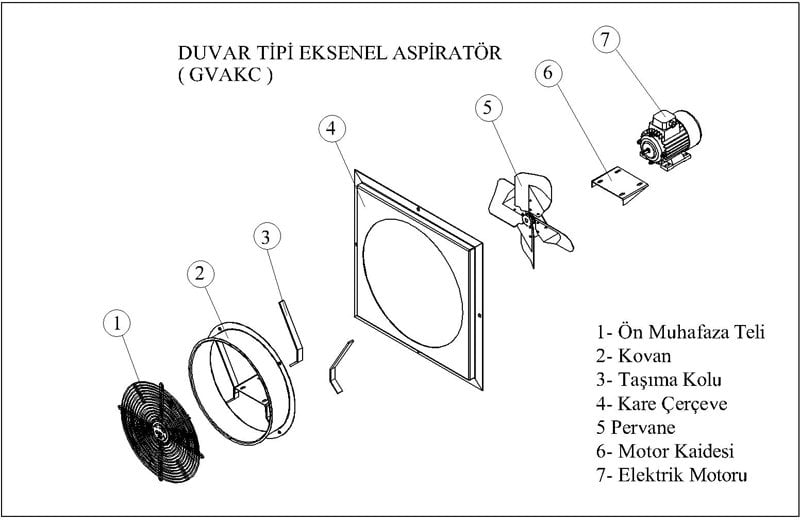 DUVAR TİPİ EKSENEL ASPİRATÖR
( GVAKC )

7

6

5

4

3

2

1

1- Ön Muhafaza Teli
2- Kovan
3- Taşıma Kolu
4- Kare Çerçeve
5 Pervane
6- Motor Kaidesi
7- Elektrik Motoru